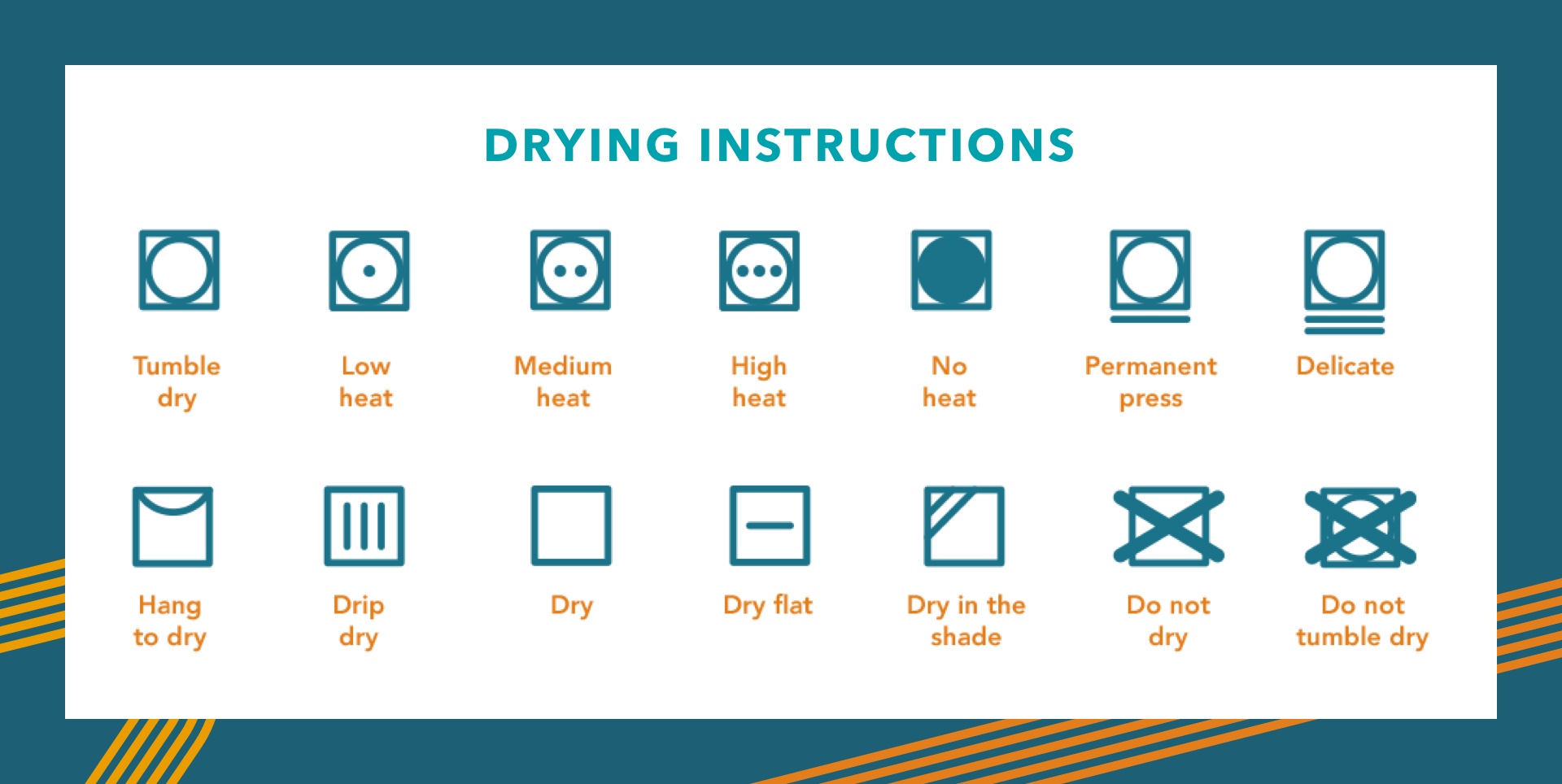 DRYING INSTRUCTIONS

Tumble dry

Low heat

Medium heat

High heat

No heat

Permanent press

Delicate

Hang to dry

Drip dry

Dry

Dry flat

Dry in the shade

Do not dry

Do not tumble dry