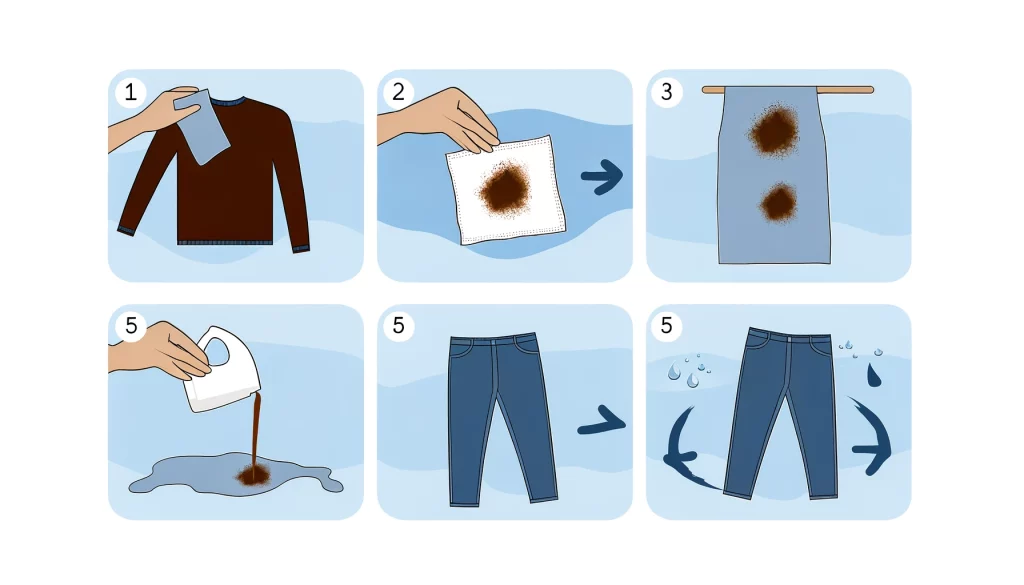 1

2

3

5

5

5